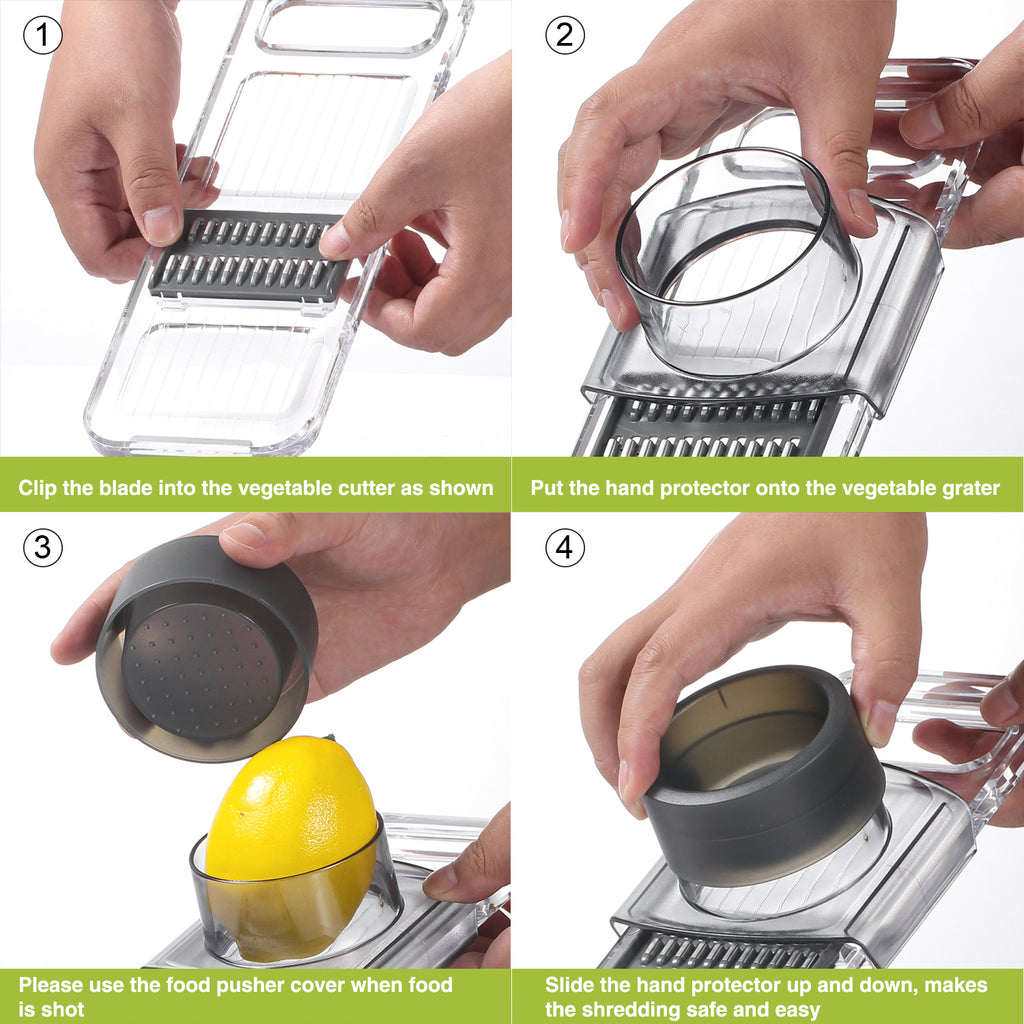 1

Clip the blade into the vegetable cutter as shown

2

Put the hand protector onto the vegetable grater

3

Please use the food pusher cover when food is shot

4

Slide the hand protector up and down, makes the shredding safe and easy